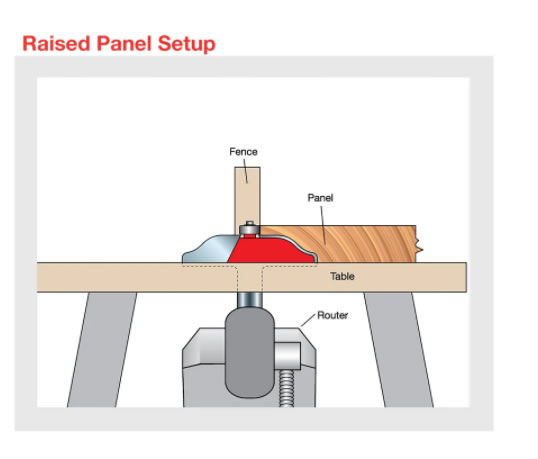 Raised Panel Setup

Fence

Panel

Table

Router